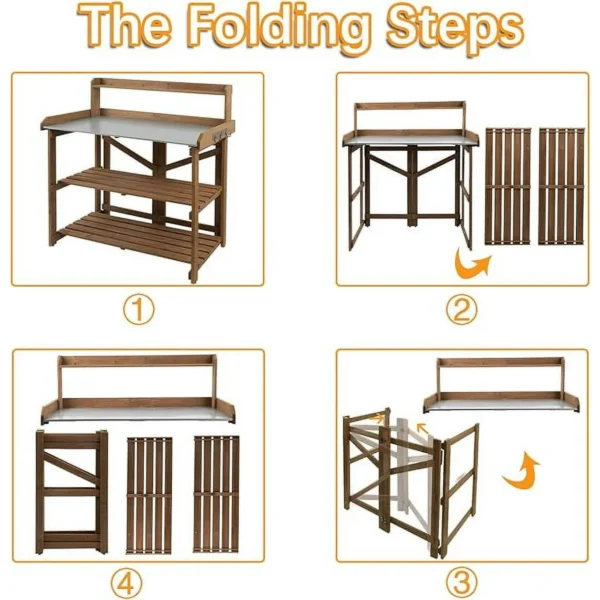 The Folding Steps

①

②

④

③