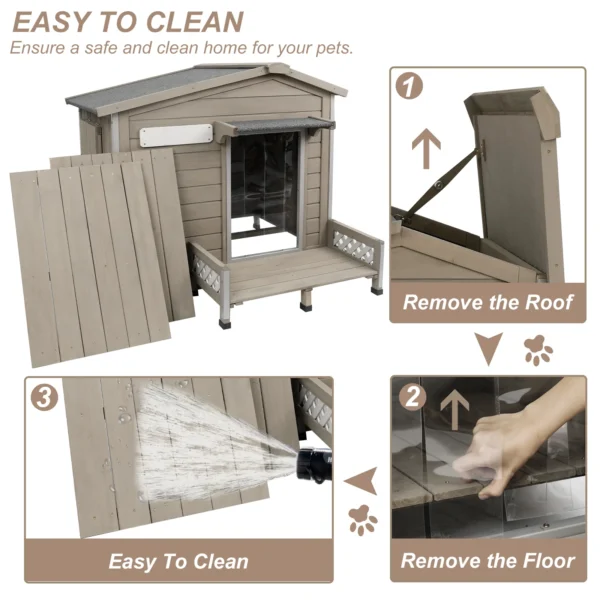 EASY TO CLEAN
Ensure a safe and clean home for your pets.

1
Remove the Roof

2
Remove the Floor

3
Easy To Clean