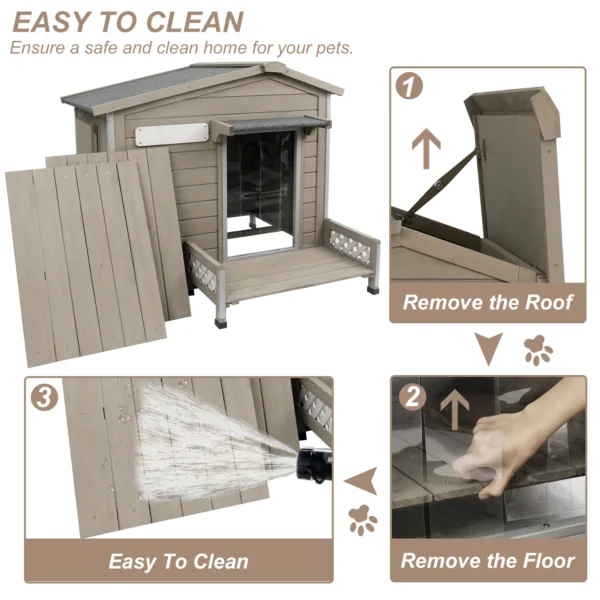 EASY TO CLEAN
Ensure a safe and clean home for your pets.

1
Remove the Roof

2
Remove the Floor

3
Easy To Clean